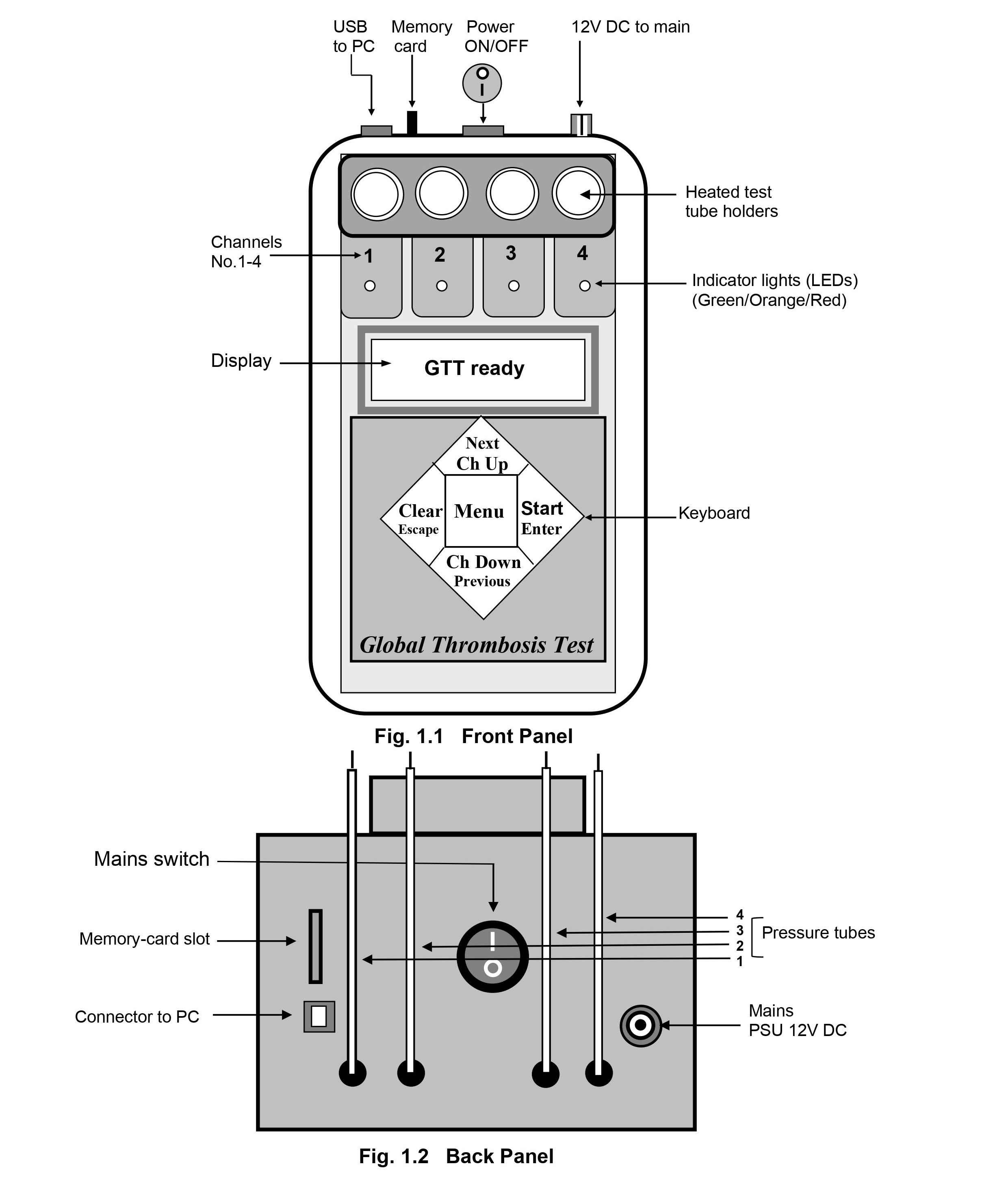 USB to PC

Memory card

Power ON/OFF

12V DC to main

Heated test tube holders

Channels No.1-4

1

2

3

4

Indicator lights (LEDs) (Green/Orange/Red)

Display

GTT ready

Next
Ch Up

Clear
Escape

Menu

Start
Enter

Ch Down
Previous

Keyboard

Global Thrombosis Test

Fig. 1.1 Front Panel

Mains switch

Memory-card slot

Connector to PC

4
3
2
1

Pressure tubes

Mains PSU 12V DC

Fig. 1.2 Back Panel